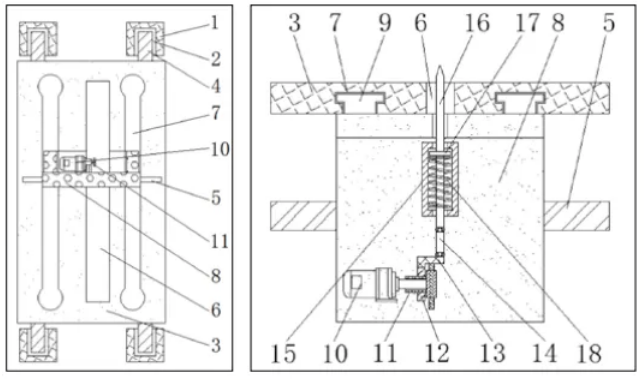 1
2
4
7
10
5
11
8
6
3

3 7 9 6 16 17 8 5
15 10 11 12 13 14 18